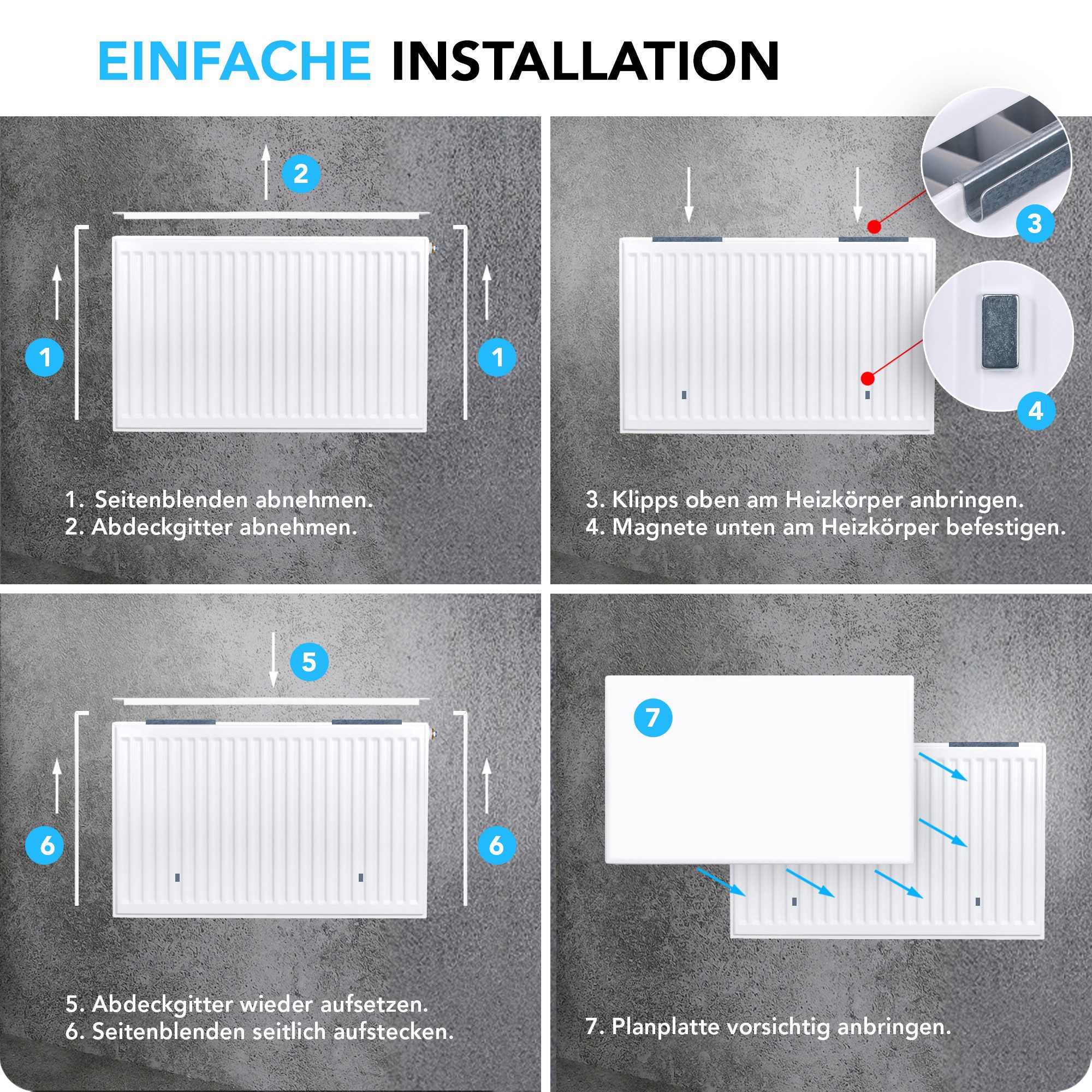 EINFACHE INSTALLATION

2

1

1

1. Seitenblenden abnehmen.
2. Abdeckgitter abnehmen.

3

4

3. Klipps oben am Heizkörper anbringen.
4. Magnete unten am Heizkörper befestigen.

5

6

6

5. Abdeckgitter wieder aufsetzen.
6. Seitenblenden seitlich aufstecken.

7

7. Planplatte vorsichtig anbringen.