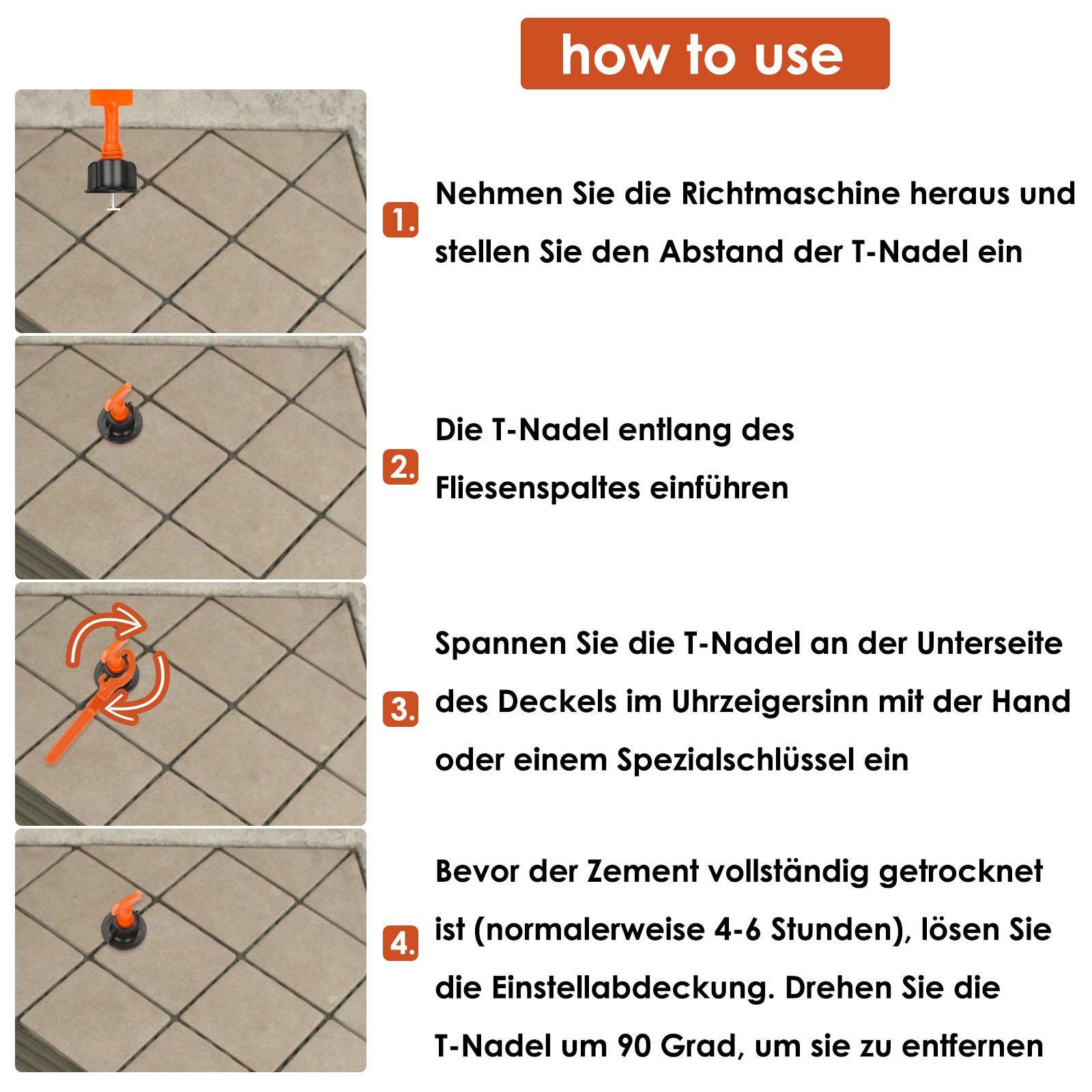 how to use

1. Nehmen Sie die Richtmaschine heraus und stellen Sie den Abstand der T-Nadel ein

2. Die T-Nadel entlang des Fliesenspaltes einführen

3. Spannen Sie die T-Nadel an der Unterseite des Deckels im Uhrzeigersinn mit der Hand oder einem Spezialschlüssel ein

4. Bevor der Zement vollständig getrocknet ist (normalerweise 4-6 Stunden), lösen Sie die Einstellabdeckung. Drehen Sie die T-Nadel um 90 Grad, um sie zu entfernen