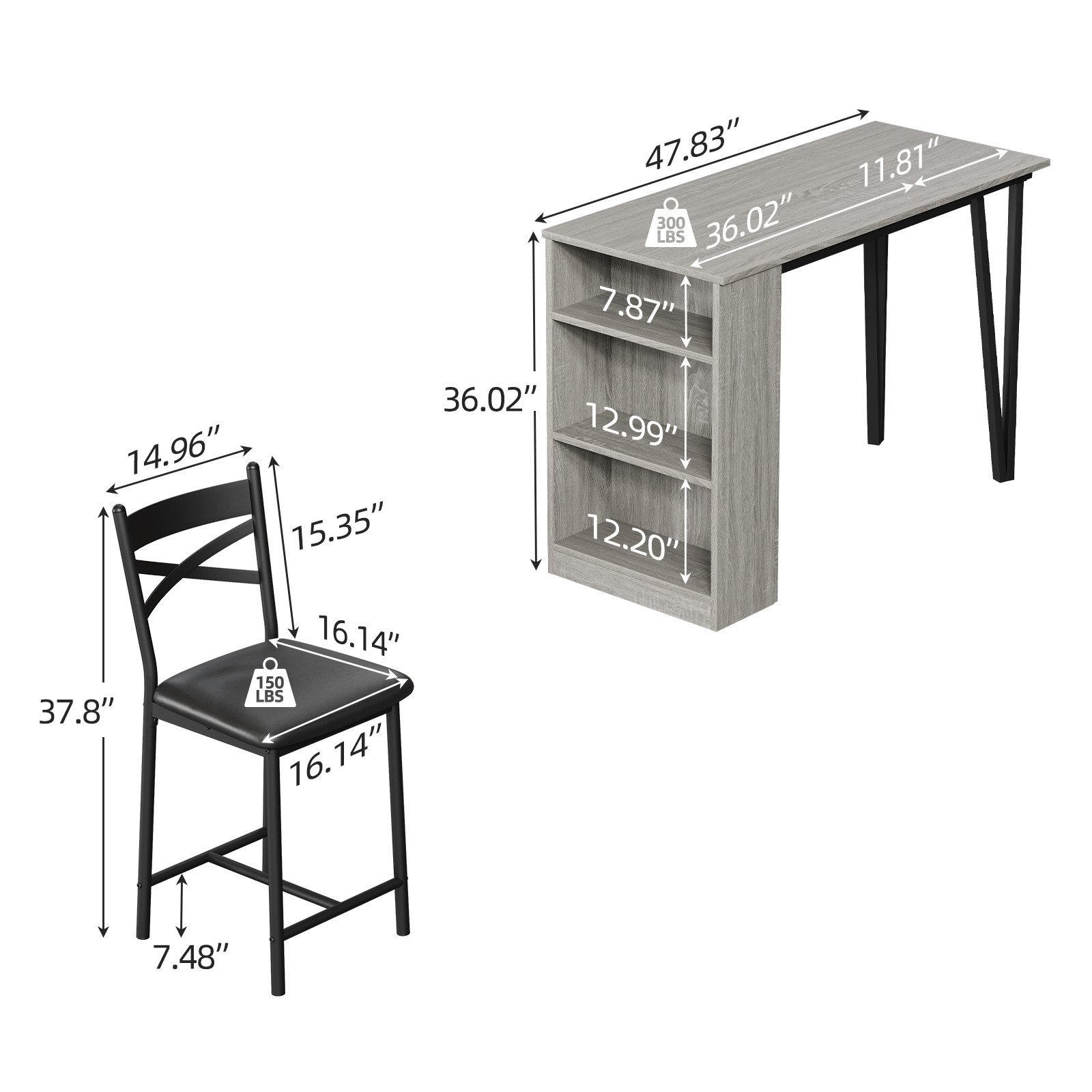 47.83″

11.81″

300 LBS

36.02″

7.87″

36.02″

12.99″

12.20″

14.96″

15.35″

16.14″

150 LBS

37.8″

16.14″

7.48″